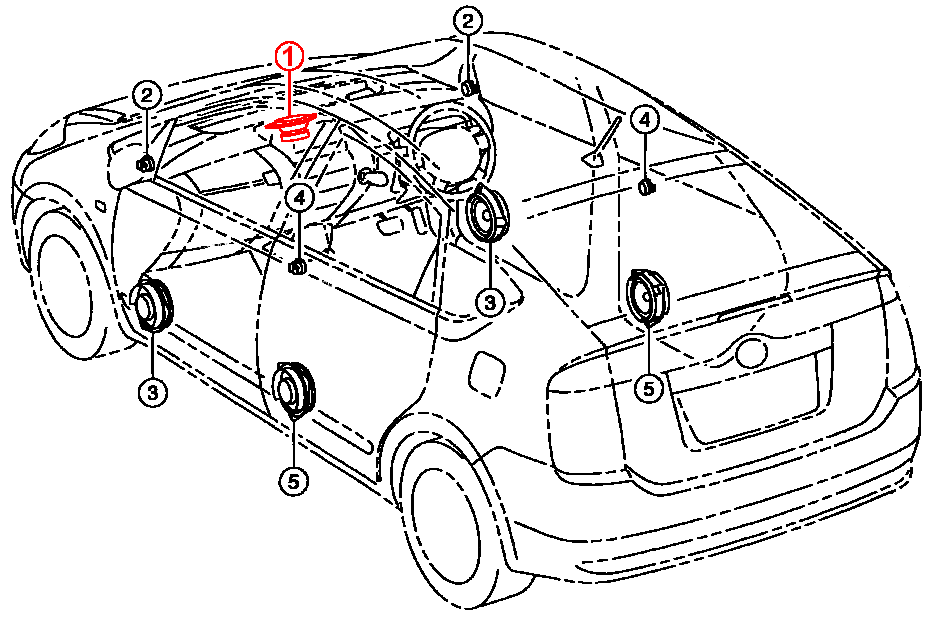 1
2
2
4
4
3
3
5
5